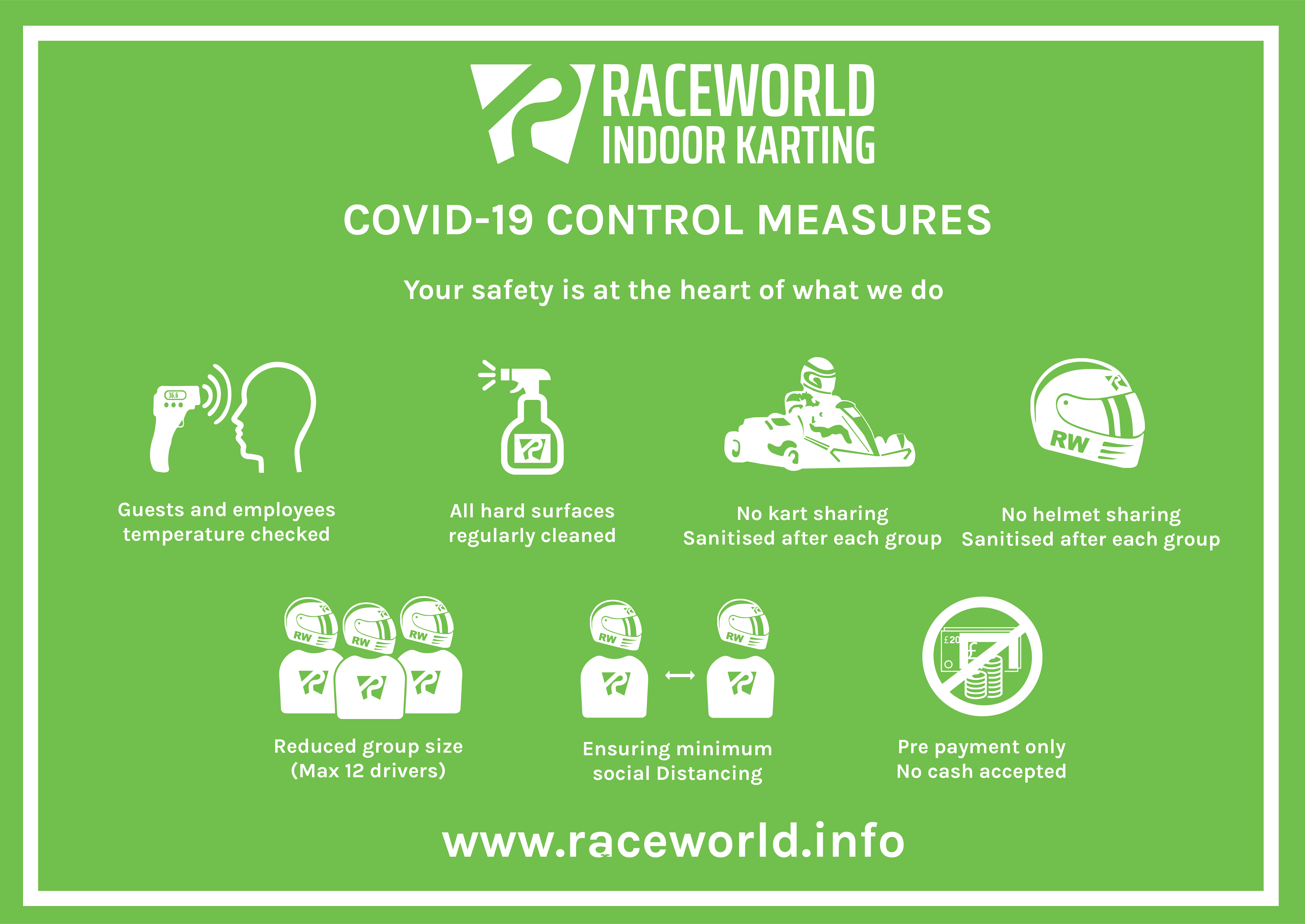 RACEWORLD
INDOOR KARTING

COVID-19 CONTROL MEASURES

Your safety is at the heart of what we do

36.6

Guests and employees temperature checked

All hard surfaces regularly cleaned

No kart sharing
Sanitised after each group

RW

No helmet sharing
Sanitised after each group

RW RW RW

Reduced group size
(Max 12 drivers)

RW RW

Ensuring minimum social Distancing

£20

Pre payment only
No cash accepted

www.raceworld.info